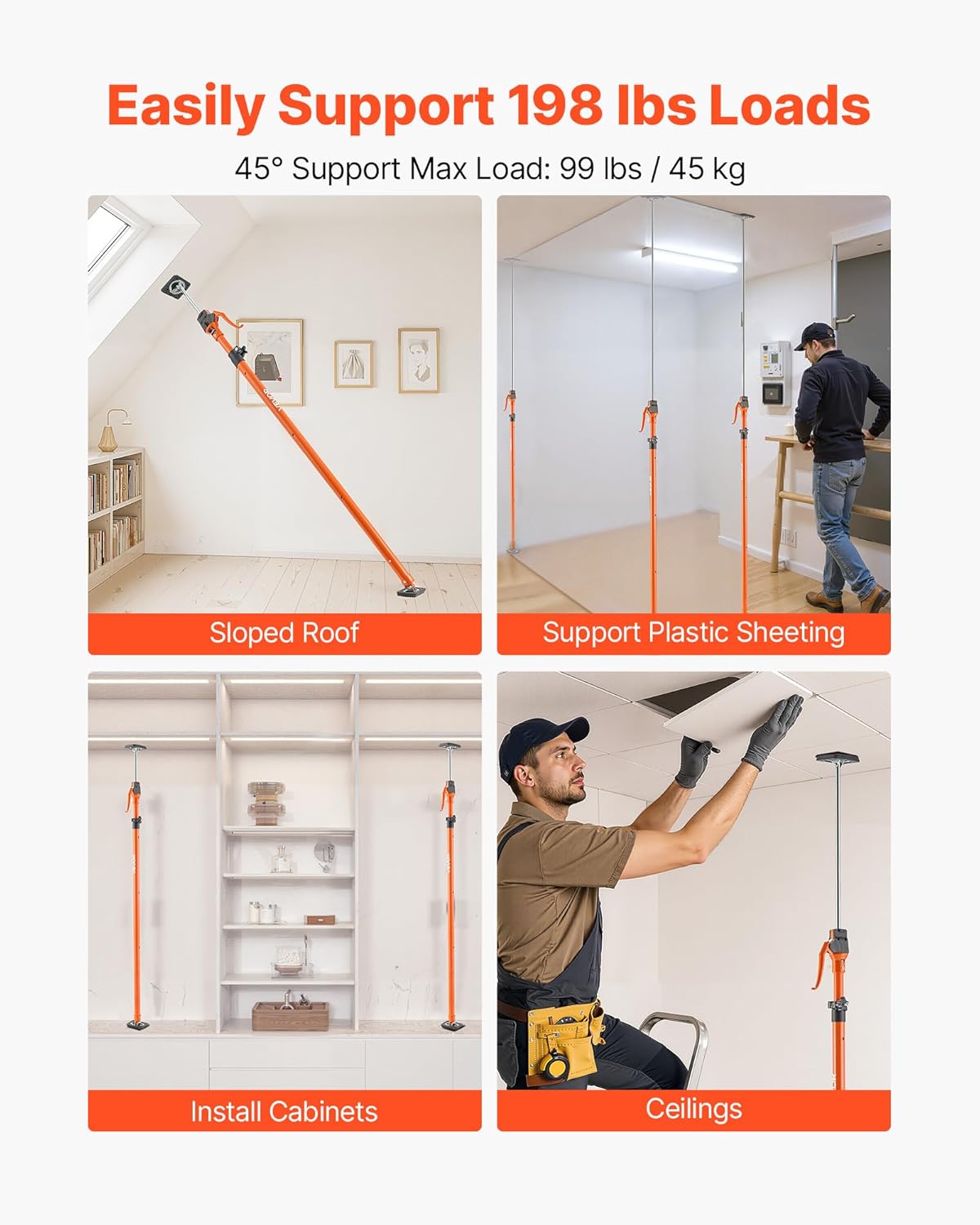 Easily Support 198 lbs Loads

45° Support Max Load: 99 lbs / 45 kg

Sloped Roof

Support Plastic Sheeting

Install Cabinets

Ceilings